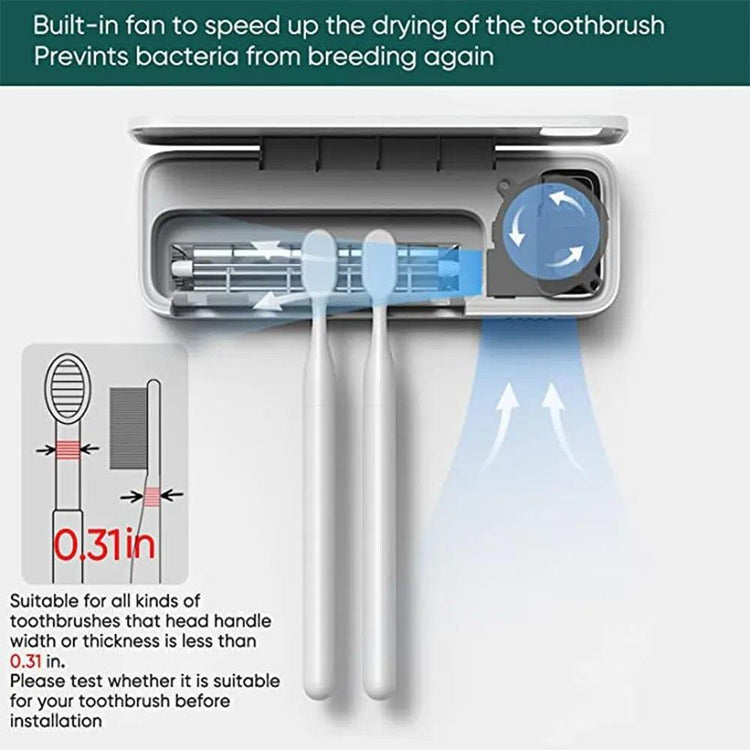 Built-in fan to speed up the drying of the toothbrush
Prevints bacteria from breeding again

0.31in

Suitable for all kinds of toothbrushes that head handle width or thickness is less than 0.31 in.
Please test whether it is suitable for your toothbrush before installation